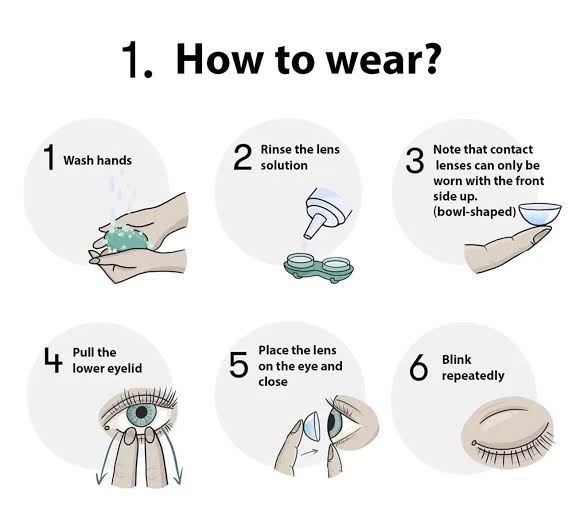 1. How to wear?

1 Wash hands

2 Rinse the lens solution

3 Note that contact lenses can only be worn with the front side up. (bowl-shaped)

4 Pull the lower eyelid

5 Place the lens on the eye and close

6 Blink repeatedly